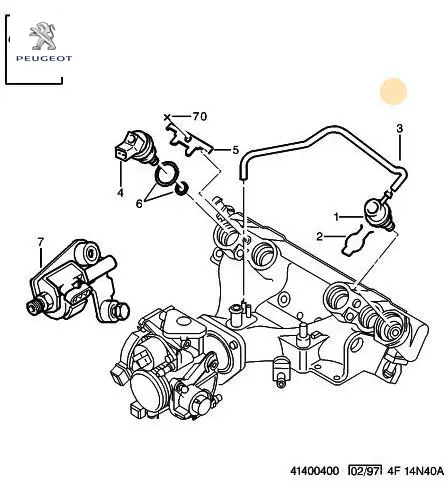 PEUGEOT

70
3
5
4
6
1
2
7

41400400 02/97 4F 14N40A