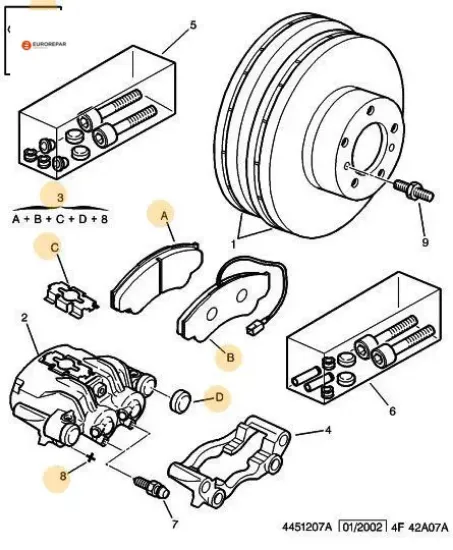 EUROREPAR

5

3

A + B + C + D + 8

A

C

1

9

2

B

D

6

4

8

7

4451207A 01/2002 4F 42A07A