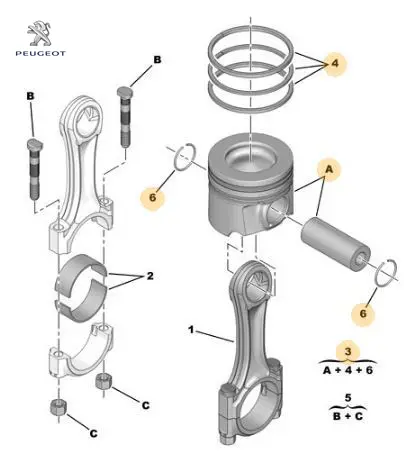 PEUGEOT

B

B

4

A

6

2

6

1

3
A + 4 + 6

5
B + C

C

C