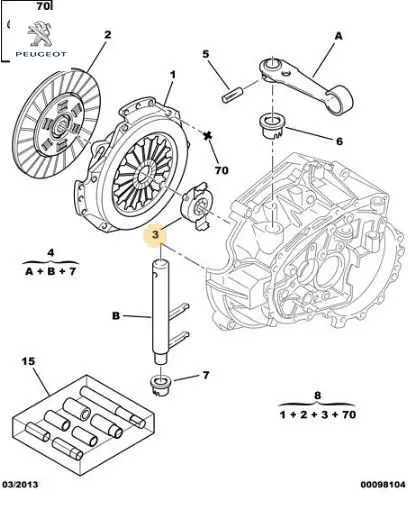 70

PEUGEOT

2

1

5

A

6

70

3

4
A + B + 7

B

7

15

8
1 + 2 + 3 + 70

03/2013

00098104