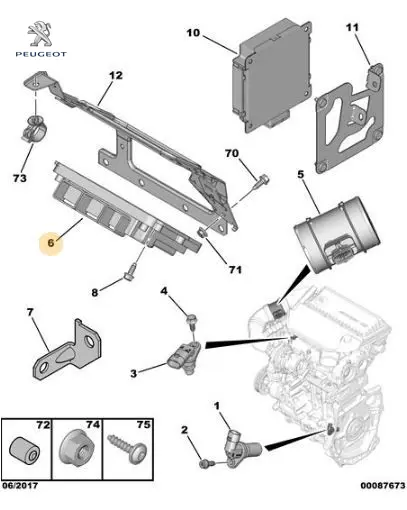 PEUGEOT

10
11
12
73
70
5
6
71
8
4
7
3
1
2
72
74
75

06/2017
00087673