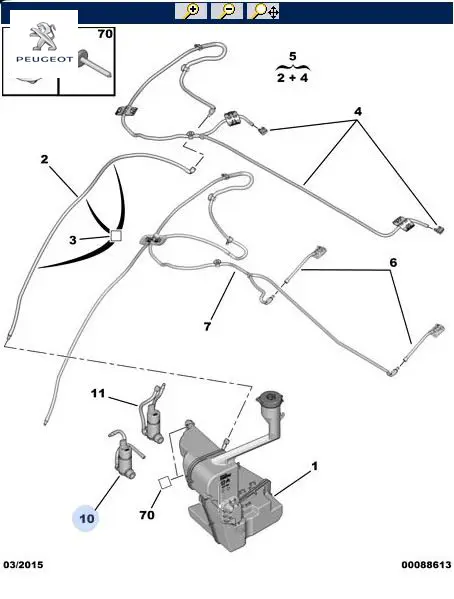 PEUGEOT

70

5
2 + 4

4

2

3

6

7

11

1

10

70

03/2015

00088613