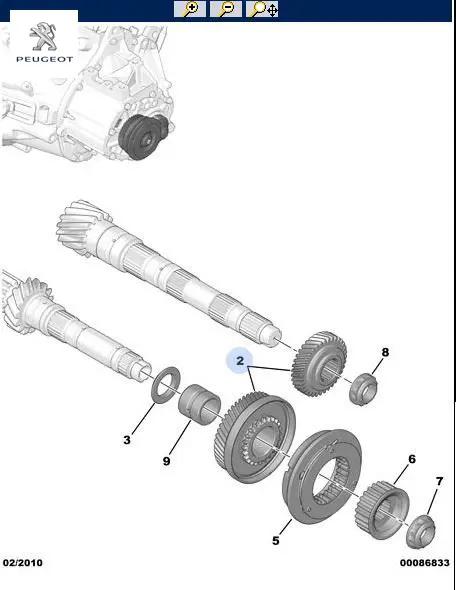 PEUGEOT

2
8
3
9
6
7
5

02/2010
00086833