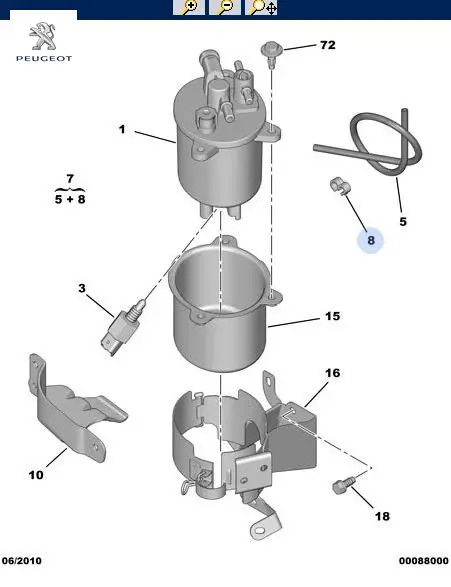 PEUGEOT

72

1

7
5 + 8

5

8

3

15

16

10

18

06/2010

00088000