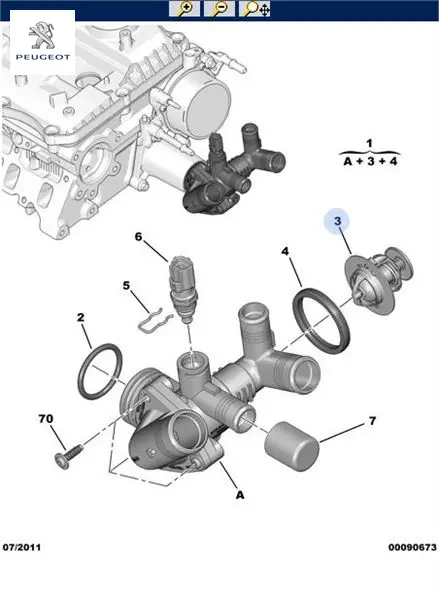 PEUGEOT

1
A + 3 + 4

3

6

4

5

2

70

7

A

07/2011

00090673