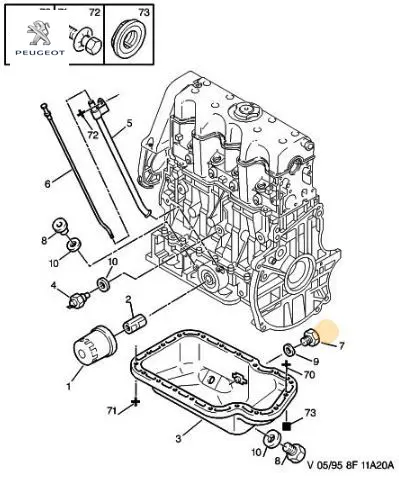 PEUGEOT
72
73
72
5
6
8
10
10
4
2
1
7
9
70
71
73
3
10
8
V 05/95 8F 11A20A