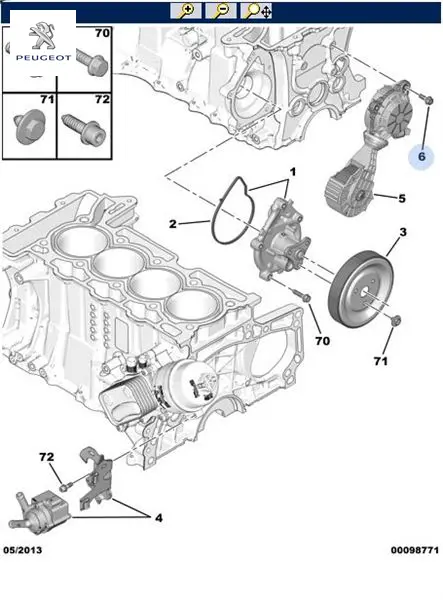 PEUGEOT

70

71

72

6

1

5

2

3

70

71

72

4

05/2013

00098771