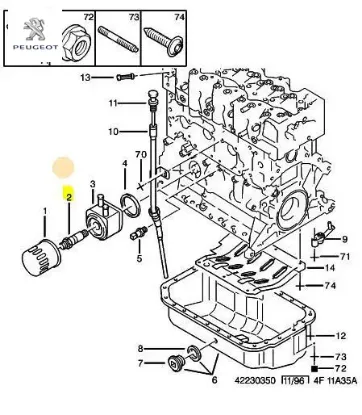 PEUGEOT
72
73
74
13
11
10
70
4
3
2
1
5
9
71
14
74
12
8
7
6
73
72
42230350 11/96 4F 11A35A