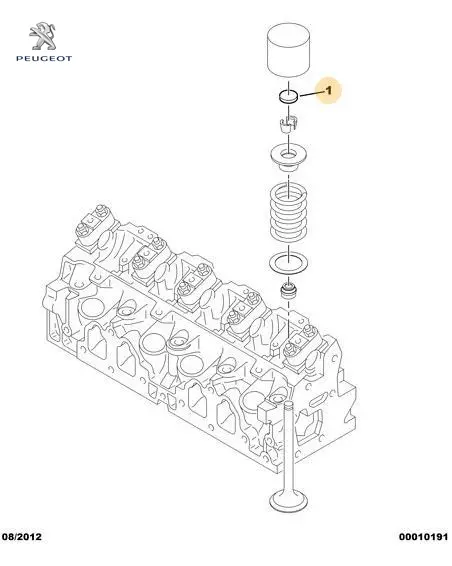 PEUGEOT

1

08/2012

00010191