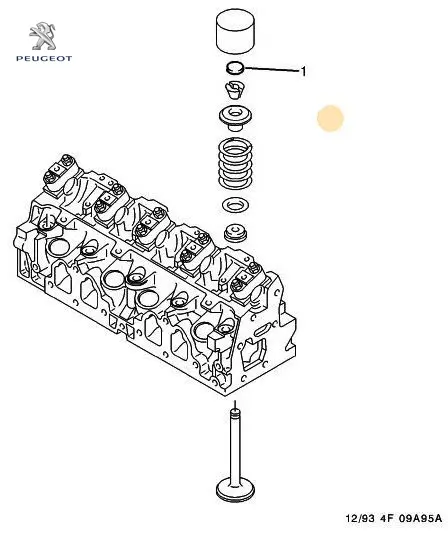 PEUGEOT

1

12/93 4F 09A95A