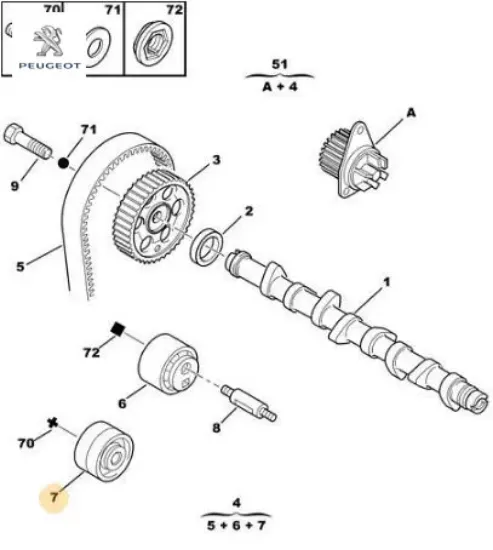 70
71
72
PEUGEOT

51
A + 4

A
71
9
3
2
5
1
72
6
8
70
7

4
5 + 6 + 7