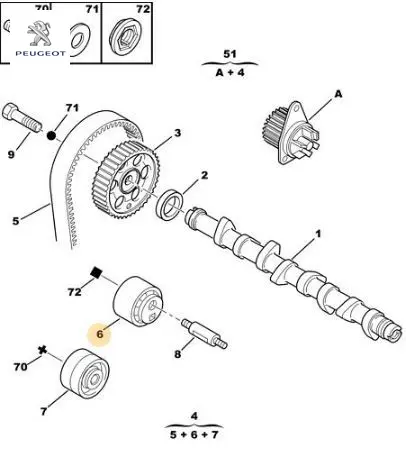 70
71
72
PEUGEOT

51
A + 4

A
71
9
3
2
5
1
72
6
8
70
7

4
5 + 6 + 7