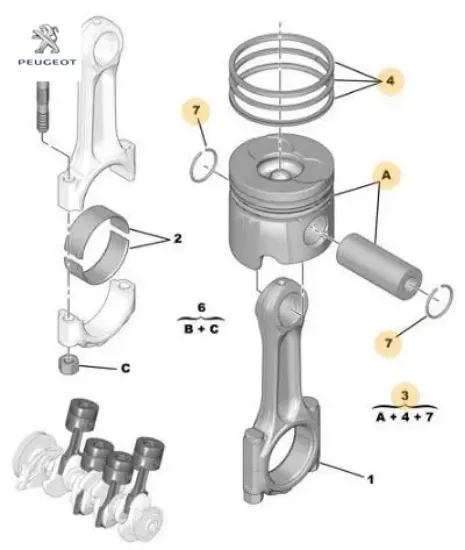 PEUGEOT

4

7

A

2

6
B + C

7

C

3
A + 4 + 7

1