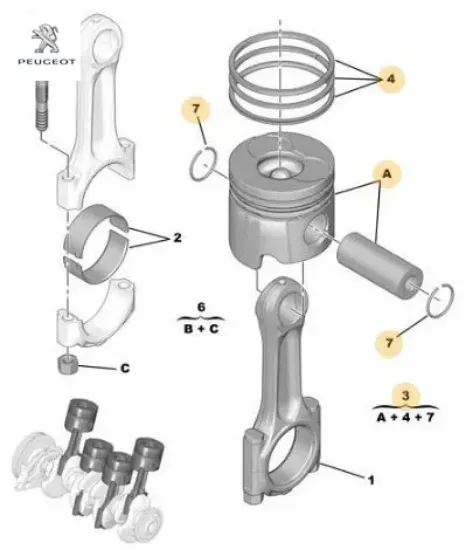 PEUGEOT

4

7

A

2

6
B + C

7

C

3
A + 4 + 7

1