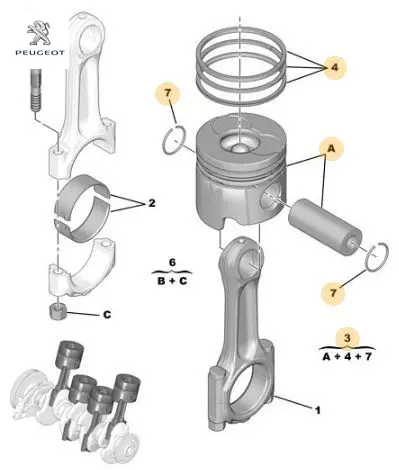 PEUGEOT

4

7

A

2

6
B + C

7

C

3
A + 4 + 7

1