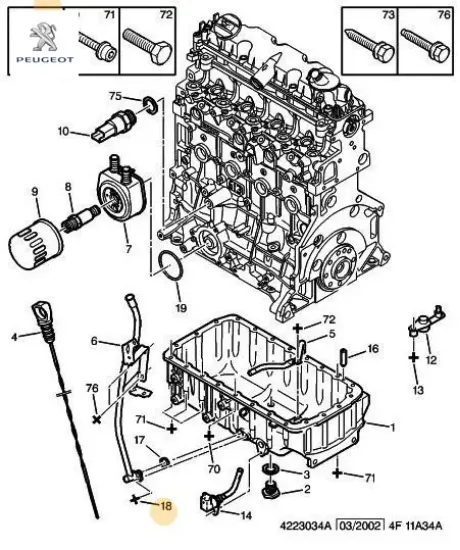 PEUGEOT

71

72

73

76

75

10

9

8

7

19

4

6

76

71

17

70

18

14

72

5

16

12

13

1

3

2

71

4223034A 03/2002 4F 11A34A