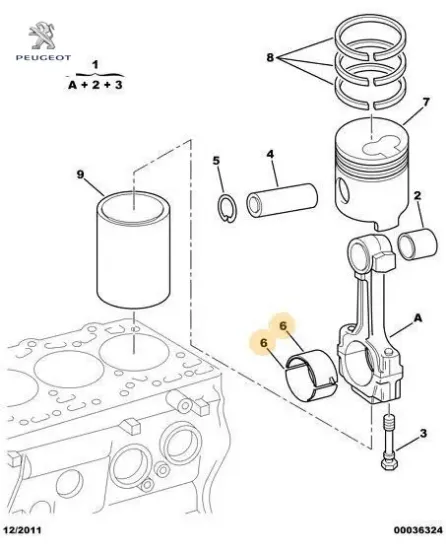 PEUGEOT

1
A + 2 + 3

8
7
5
4
9
2
6
6
A
3

12/2011
00036324