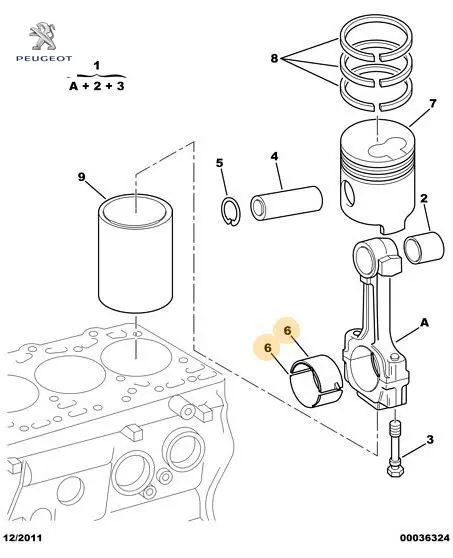 PEUGEOT

1
A + 2 + 3

8

7

5

4

9

2

6

6

A

3

12/2011

00036324