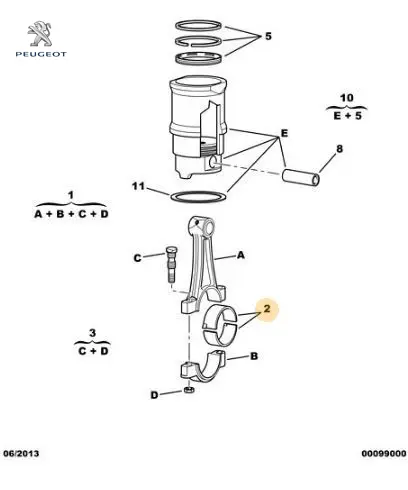 PEUGEOT

5

10
E + 5

E

8

11

1
A + B + C + D

C

A

2

3
C + D

B

D

06/2013

00099000