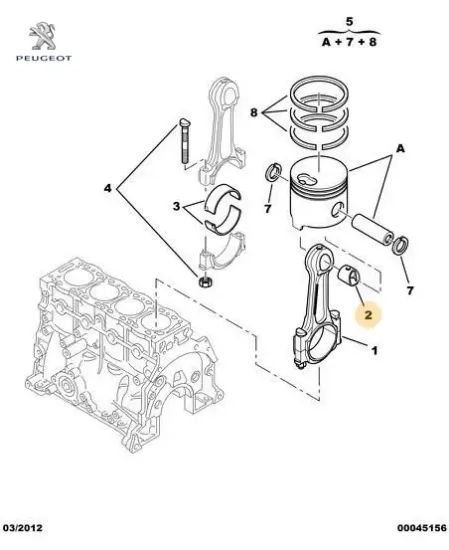 PEUGEOT

5
A + 7 + 8

8
A
4
3
7
7
2
1

03/2012
00045156