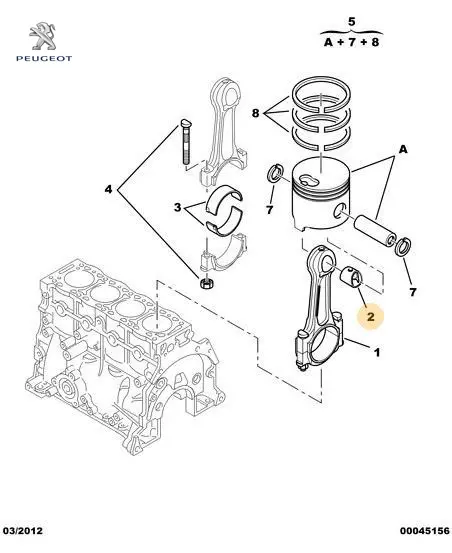 PEUGEOT

5
A + 7 + 8

8

A

4

3

7

7

2

1

03/2012

00045156