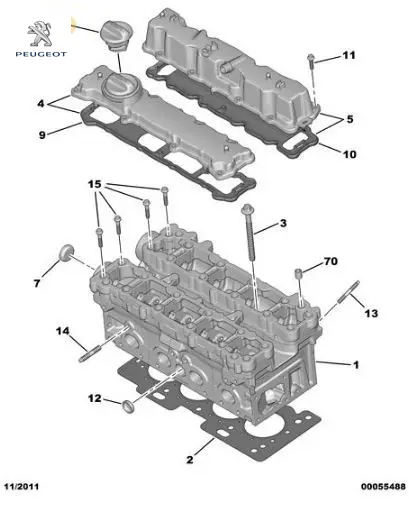 PEUGEOT

11

4

5

9

10

15

3

7

70

13

14

1

12

2

11/2011

00055488