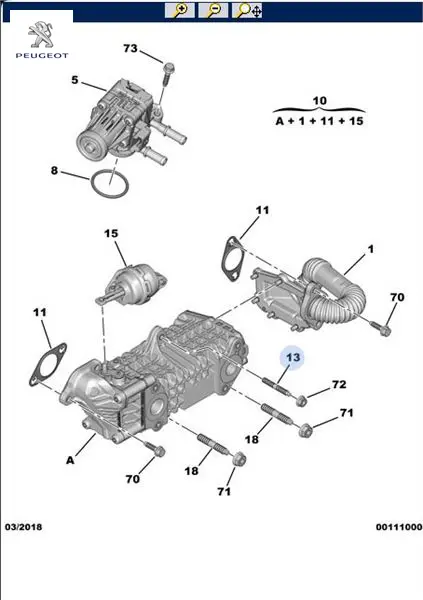 PEUGEOT

73

5

10

A + 1 + 11 + 15

8

11

15

1

70

11

13

72

71

18

A

70

18

71

03/2018

00111000