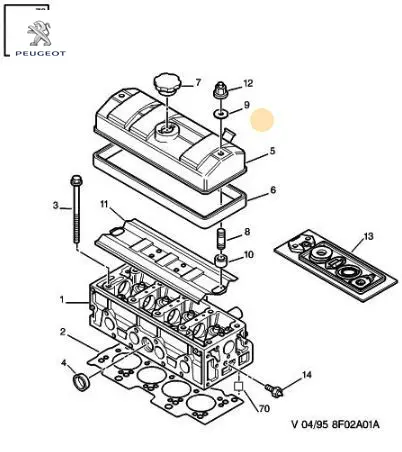 PEUGEOT

7
12
9
5
6
3
11
8
10
13
1
2
4
14
70

V 04/95 8F02A01A