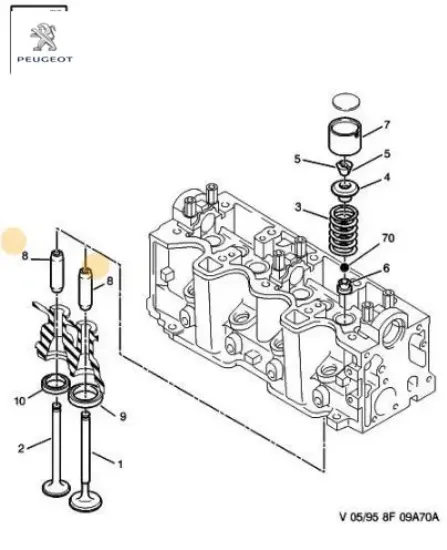 PEUGEOT

7
5
5
4
3
70
6
8
8
10
9
2
1

V 05/95 8F 09A70A