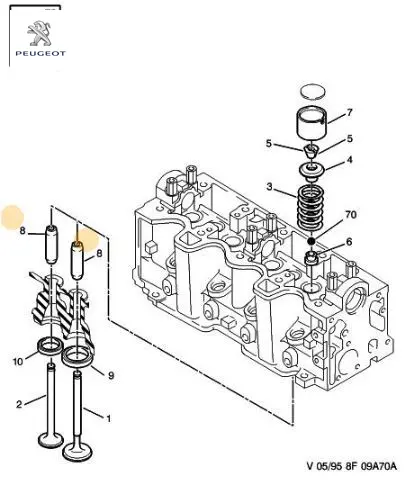 PEUGEOT

7
5
5
4
3
70
6
8
8
10
9
2
1

V 05/95 8F 09A70A