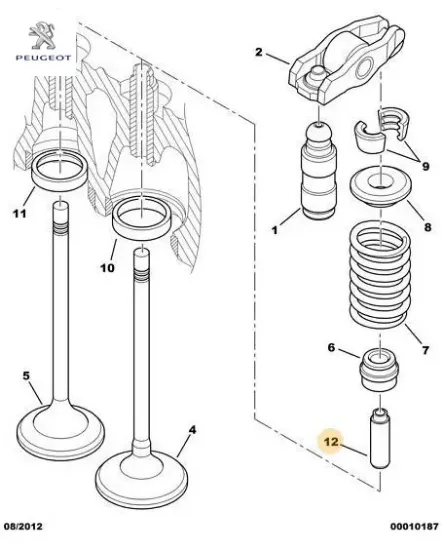 PEUGEOT

2
9
11
1
8
10
7
6
5
4
12

08/2012
00010187