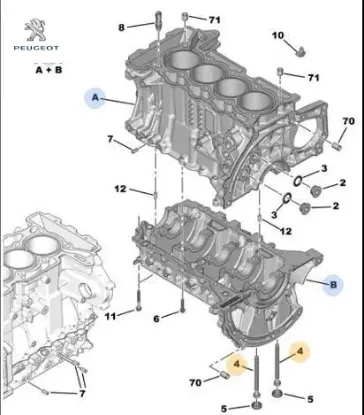 PEUGEOT

A + B

8
71
10
71
A
70
7
3
2
12
3
2
12
B
11
6
4
4
70
7
5
5