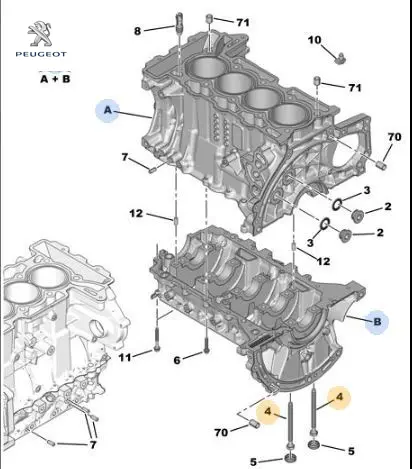 PEUGEOT

A + B

8
71
10
71
A
70
7
3
2
12
3
2
12
B
11
6
4
4
70
7
5
5