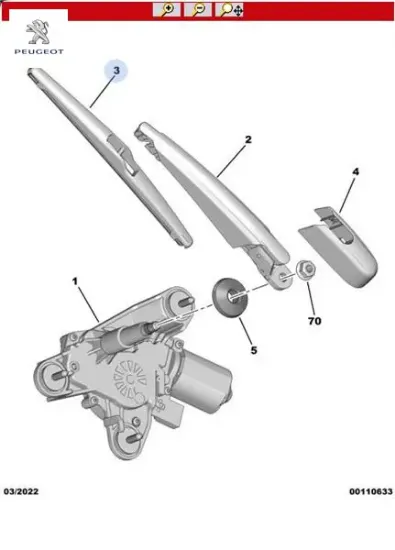 PEUGEOT

3

2

4

1

70

5

03/2022

00110633