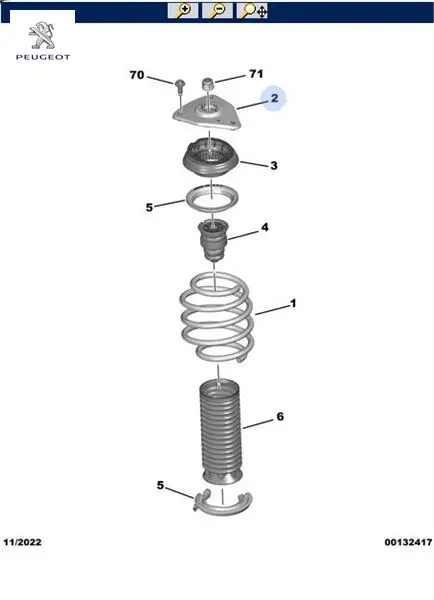 PEUGEOT

70
71
2
3
5
4
1
6
5

11/2022
00132417