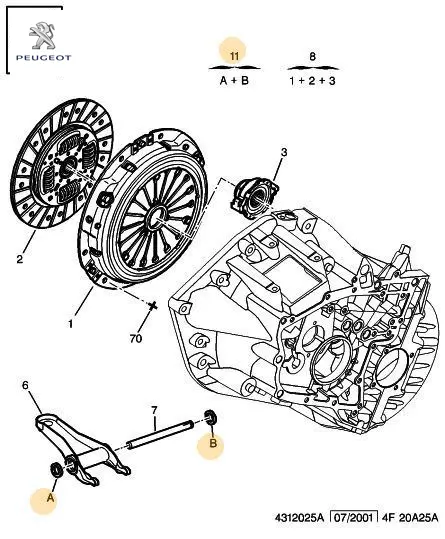 PEUGEOT

11
A + B

8
1 + 2 + 3

3

2

1

70

6

7

B

A

4312025A 07/2001 4F 20A25A