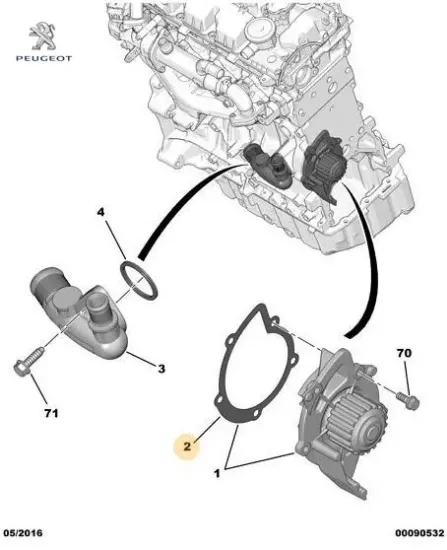 PEUGEOT

4

3

71

70

2

1

05/2016

00090532