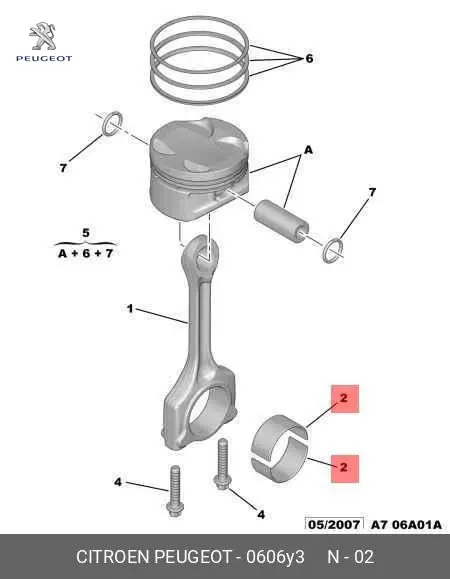 PEUGEOT

6

7

A

7

5
A + 6 + 7

1

2

2

4

4

05/2007 A7 06A01A

CITROEN PEUGEOT - 0606y3 N - 02