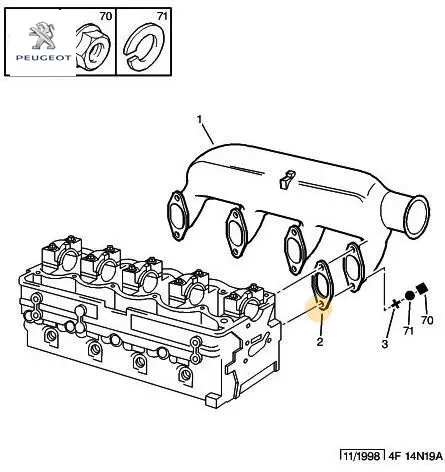 PEUGEOT

70

71

1

2

3

71

70

11/1998 4F 14N19A