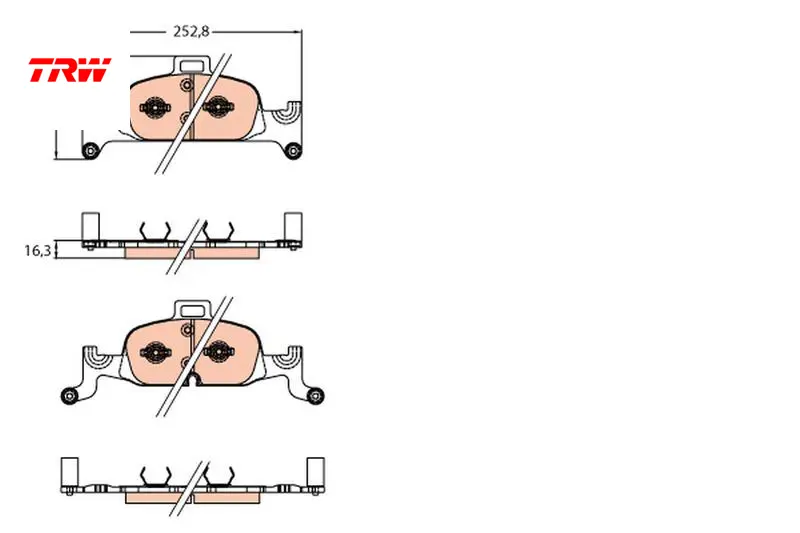 252,8

TRW

16,3