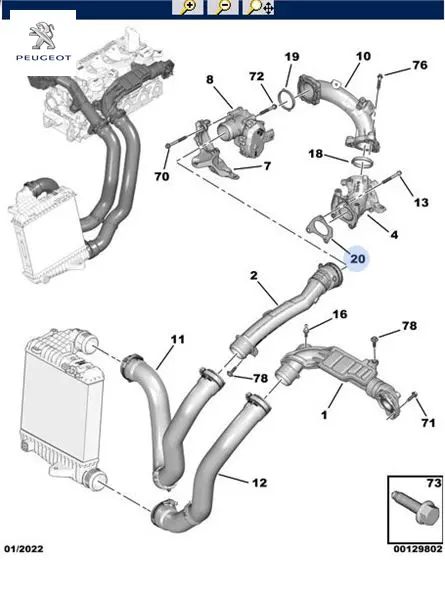 PEUGEOT

19
10
76
8
72
70
7
18
13
4
20
2
16
78
11
78
1
71
12
73

01/2022
00129802