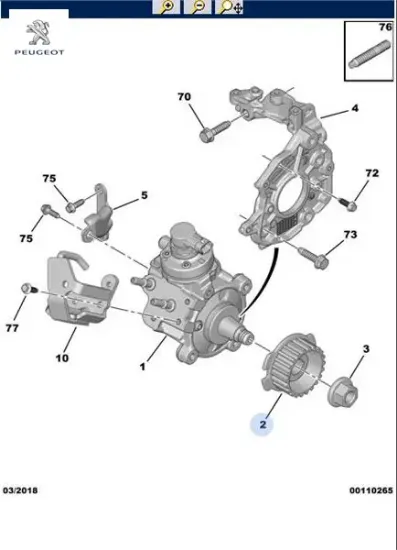 PEUGEOT

76

70

4

75

5

72

75

73

77

10

1

3

2

03/2018

00110265