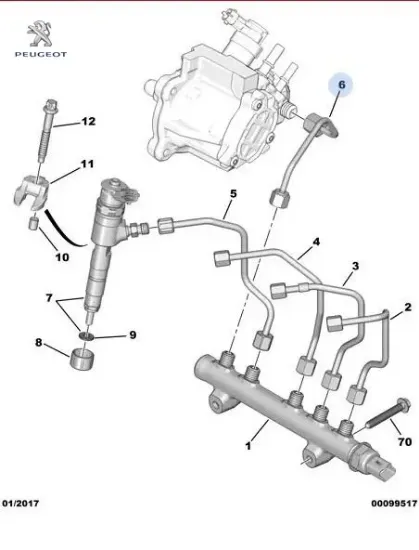 PEUGEOT

6

12

11

5

10

4

3

7

2

9

8

1

70

01/2017

00099517