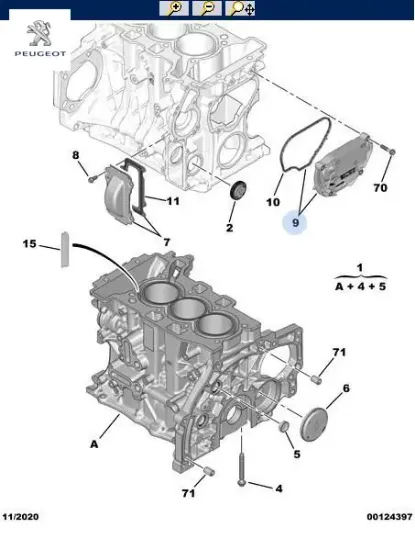 PEUGEOT

8

11

7

2

10

9

70

15

1
A + 4 + 5

71

6

5

A

71

4

11/2020

00124397