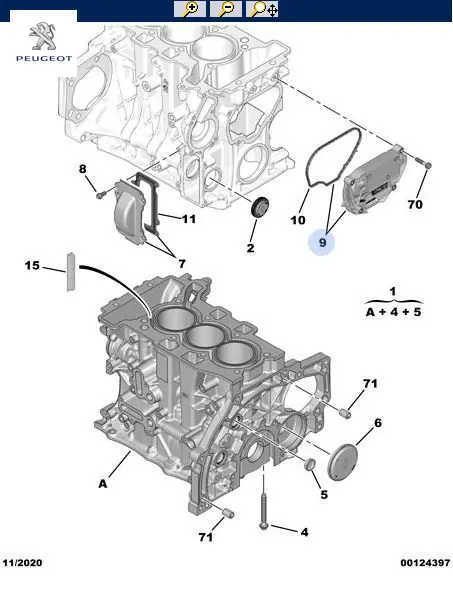 PEUGEOT

8

11

7

2

10

9

70

15

1
A + 4 + 5

71

6

5

A

71

4

11/2020

00124397