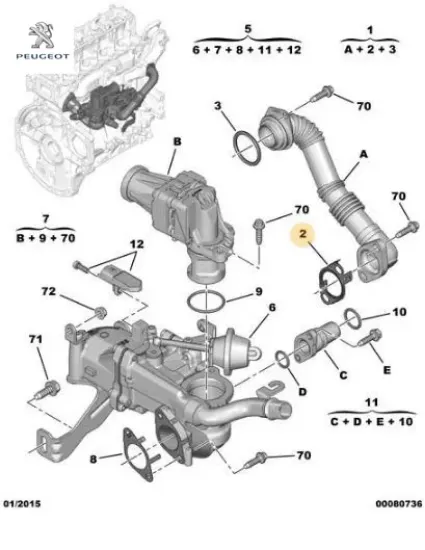 PEUGEOT

5
6 + 7 + 8 + 11 + 12

1
A + 2 + 3

3

70

B

A

70

70

2

7
B + 9 + 70

12

72

9

6

10

71

C

E

D

11
C + D + E + 10

8

70

01/2015

00080736