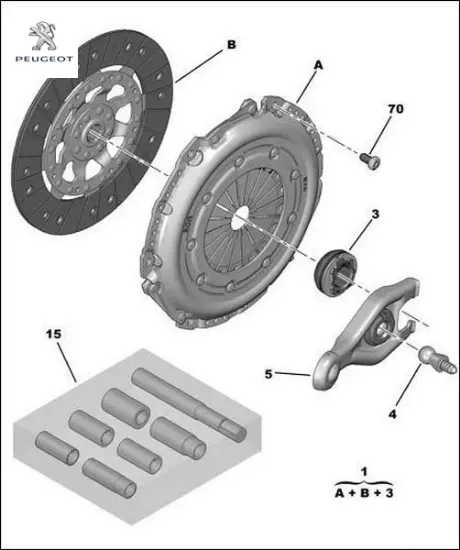 PEUGEOT

B

A

70

3

15

5

4

1
A + B + 3