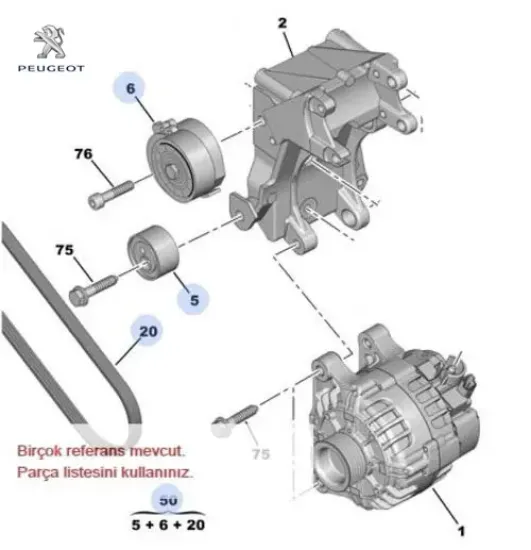 PEUGEOT

2

6

76

75

5

20

75

Birçok referans mevcut.
Parça listesini kullanınız.

50
5 + 6 + 20

1