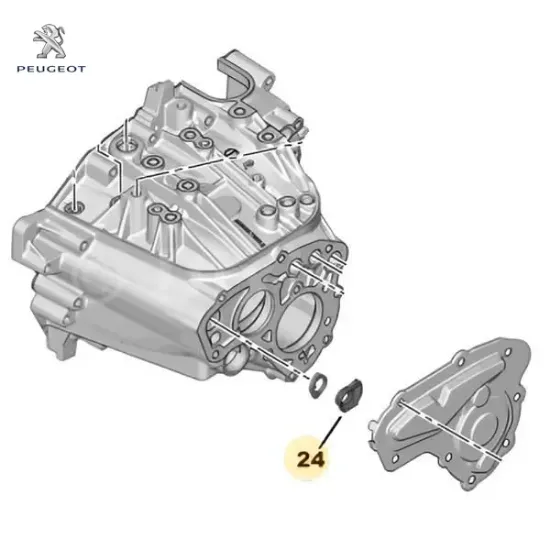 PEUGEOT

24