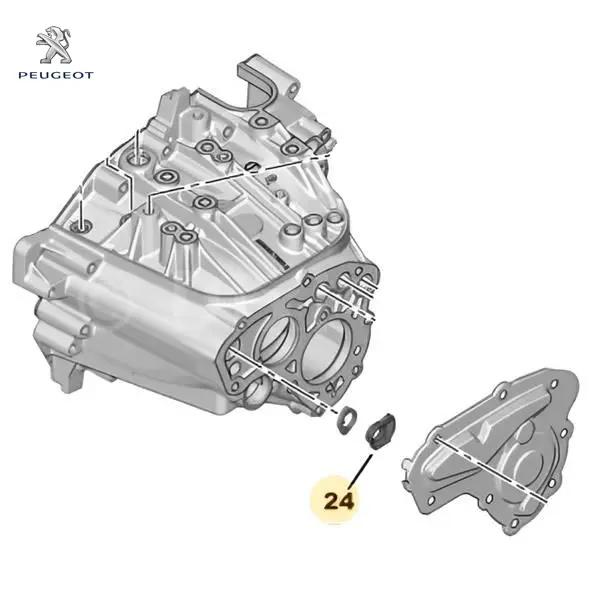 PEUGEOT

24